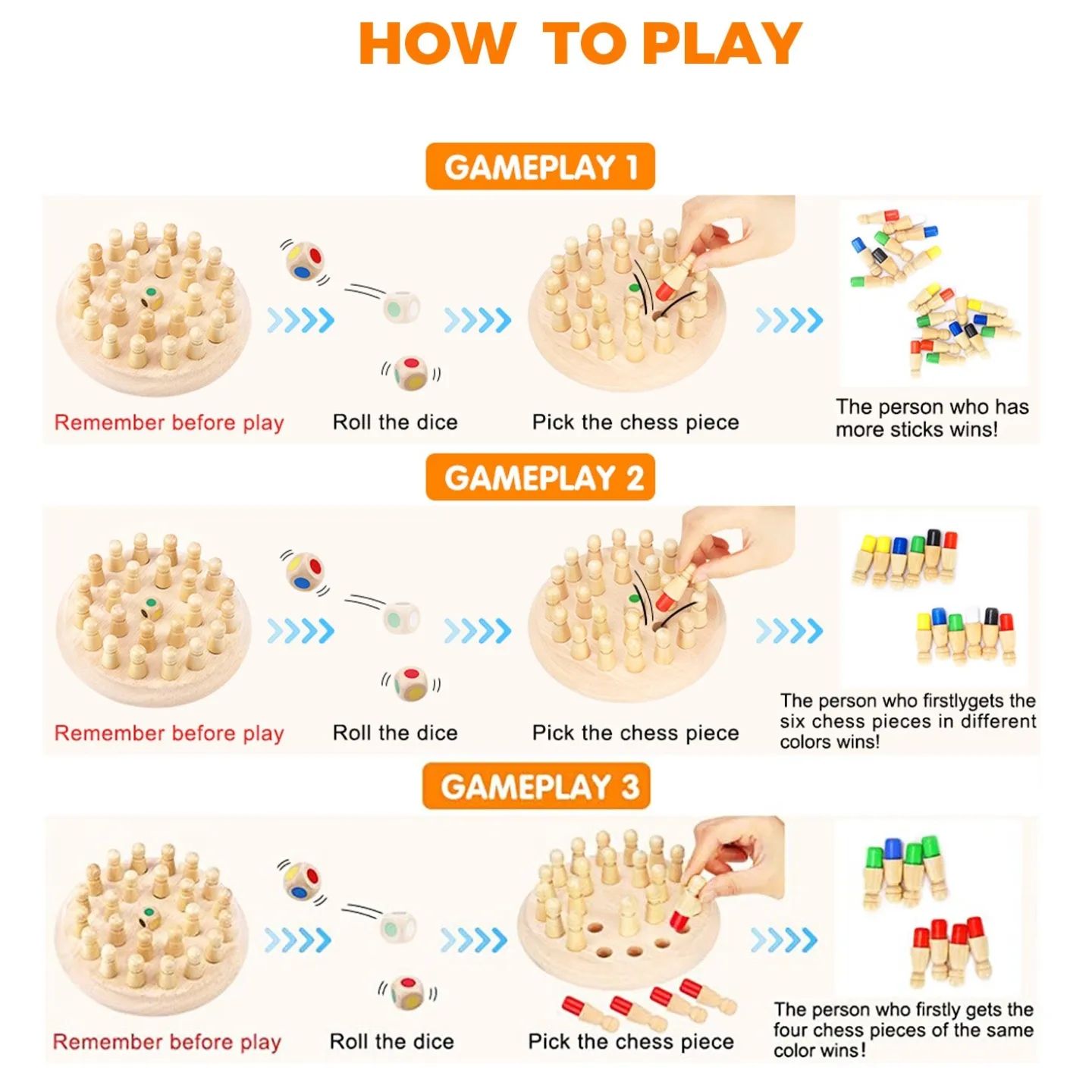 HOW TO PLAY

GAMEPLAY 1

Remember before play

Roll the dice

Pick the chess piece

The person who has more sticks wins!

GAMEPLAY 2

Remember before play

Roll the dice

Pick the chess piece

The person who firstlygets the six chess pieces in different colors wins!

GAMEPLAY 3

Remember before play

Roll the dice

Pick the chess piece

The person who firstly gets the four chess pieces of the same color wins!